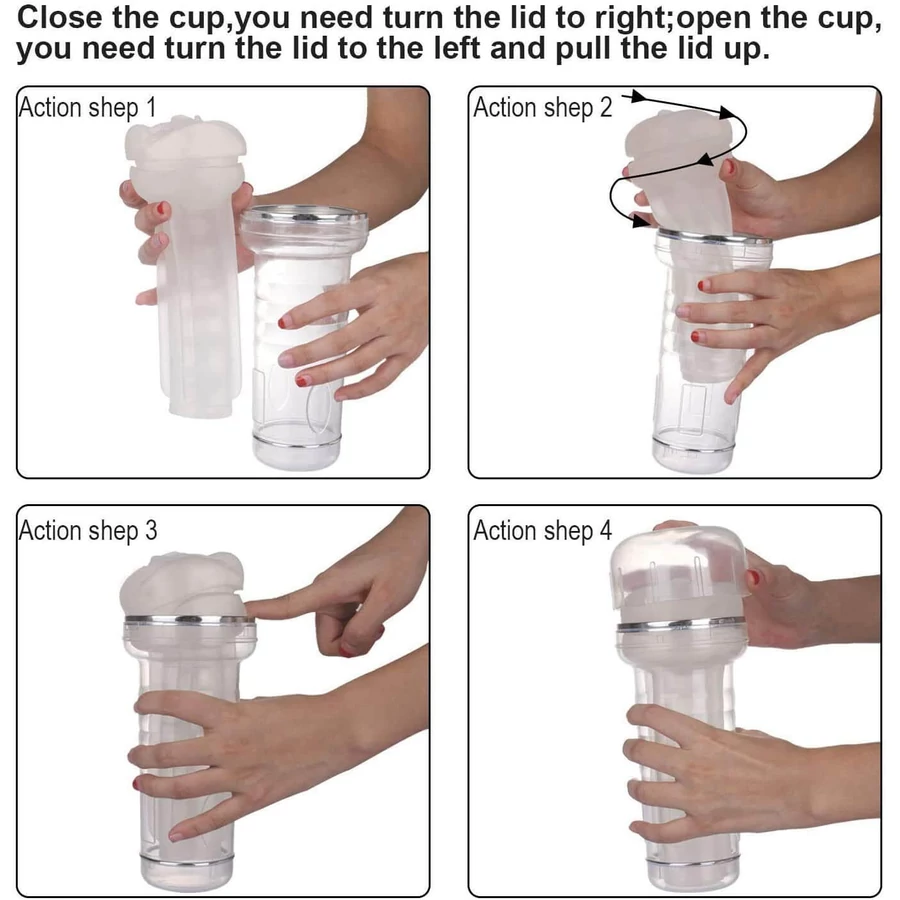 Close the cup,you need turn the lid to right;open the cup, you need turn the lid to the left and pull the lid up.

Action shep 1

Action shep 2

Action shep 3

Action shep 4